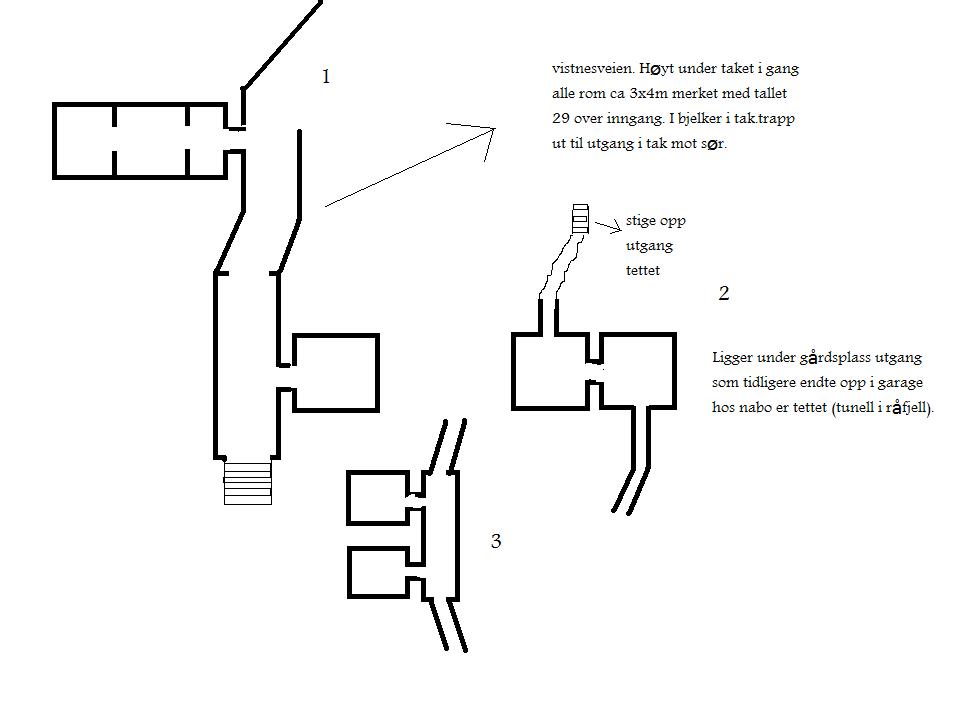 1

vistnesveien. Høyt under taket i gang alle rom ca 3x4m merket med tallet 29 over inngang. I bjelker i tak.trapp ut til utgang i tak mot sør.

stige opp utgang tettet

2

Ligger under gårdsplass utgang som tidligere endte opp i garage hos nabo er tettet (tunell i råfjell).

3